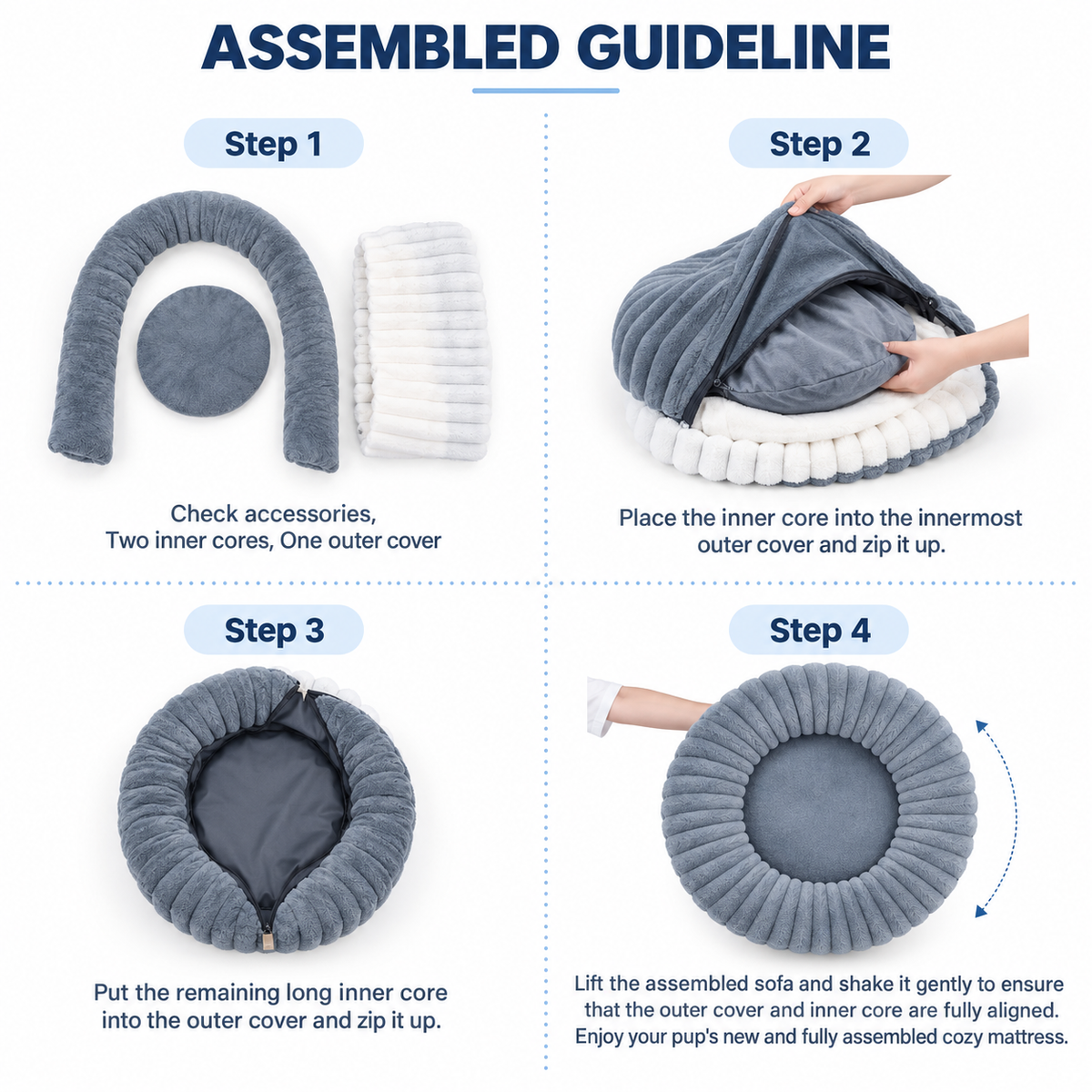 ASSEMBLED GUIDELINE

Step 1

Check accessories,
Two inner cores, One outer cover

Step 2

Place the inner core into the innermost outer cover and zip it up.

Step 3

Put the remaining long inner core into the outer cover and zip it up.

Step 4

Lift the assembled sofa and shake it gently to ensure that the outer cover and inner core are fully aligned. Enjoy your pup's new and fully assembled cozy mattress.